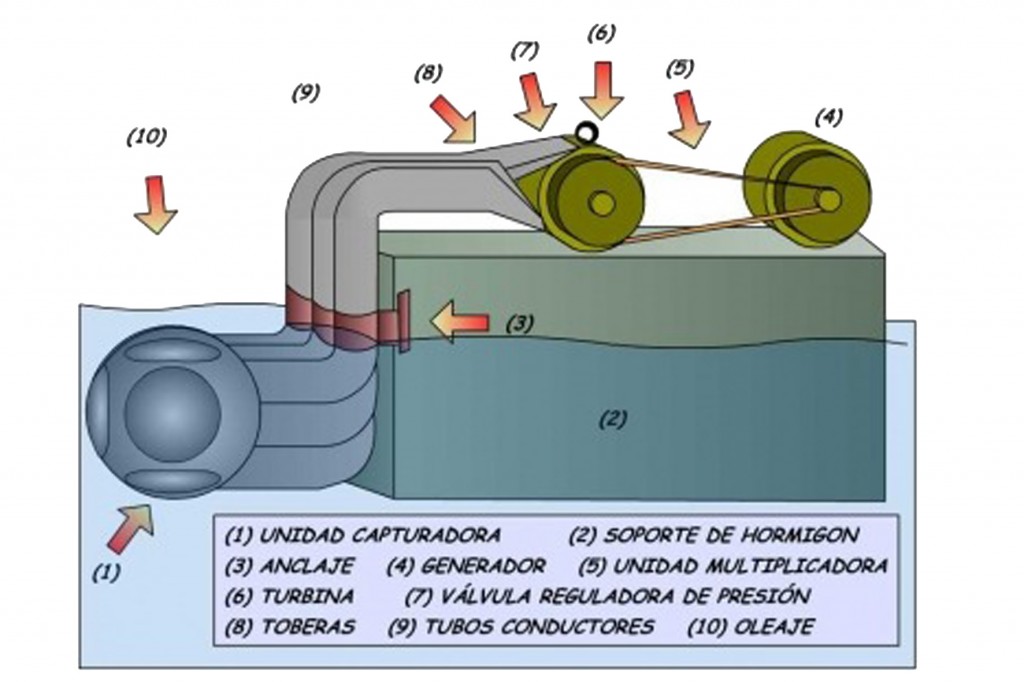 (10)
(9)
(8)
(7)
(6)
(5)
(4)
(3)
(2)
(1)

(1) UNIDAD CAPTURADORA (2) SOPORTE DE HORMIGON
(3) ANCLAJE (4) GENERADOR (5) UNIDAD MULTIPLICADORA
(6) TURBINA (7) VÁLVULA REGULADORA DE PRESIÓN
(8) TOBERAS (9) TUBOS CONDUCTORES (10) OLEAJE